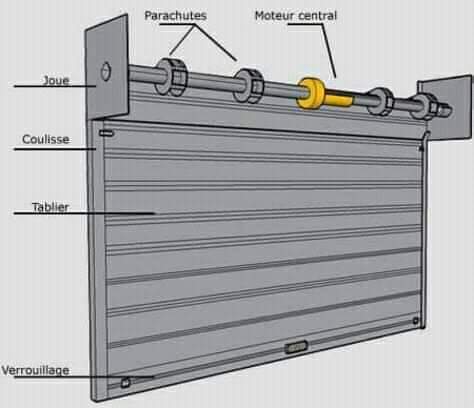 Parachutes
Moteur central
Joue
Coulisse
Tablier
Verrouillage